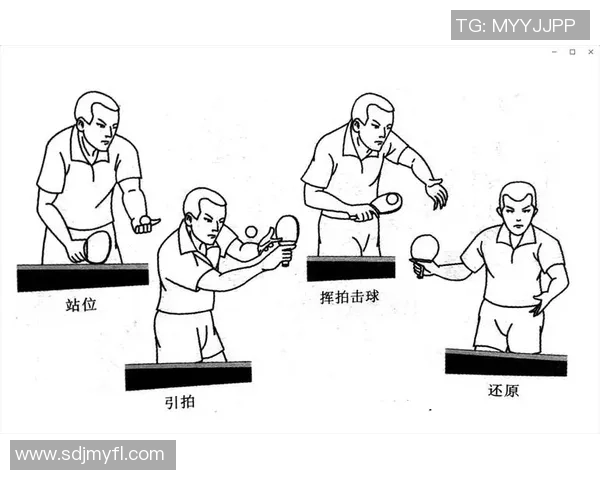 TG: MYYJJPP

站位

引拍

挥拍击球

还原

www.sdjmyfl.com